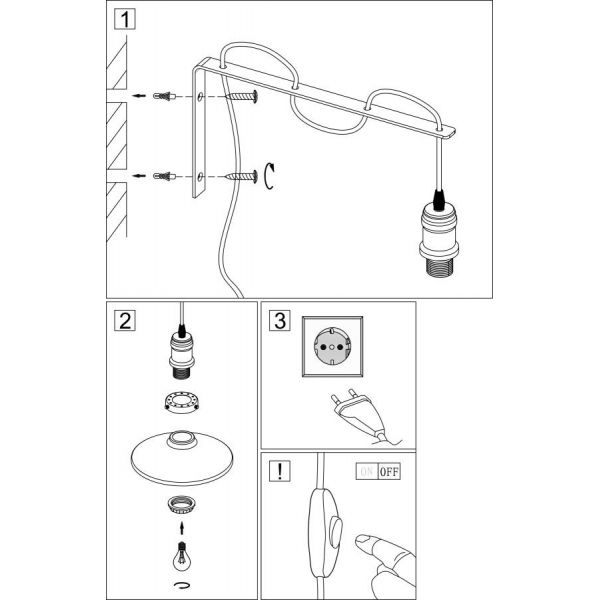 1

2

3

!

ON OFF