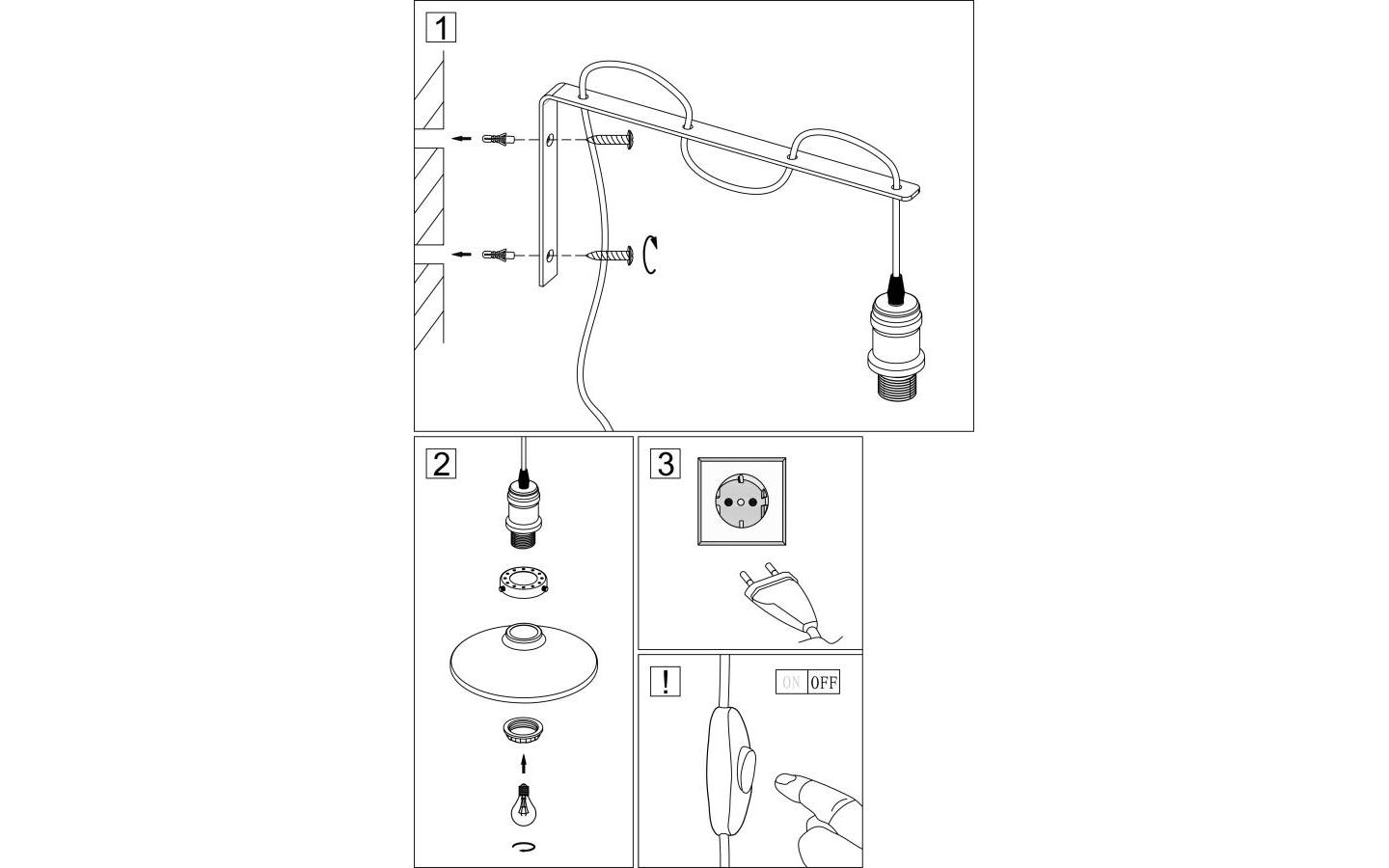 1

2

3

!

ON OFF