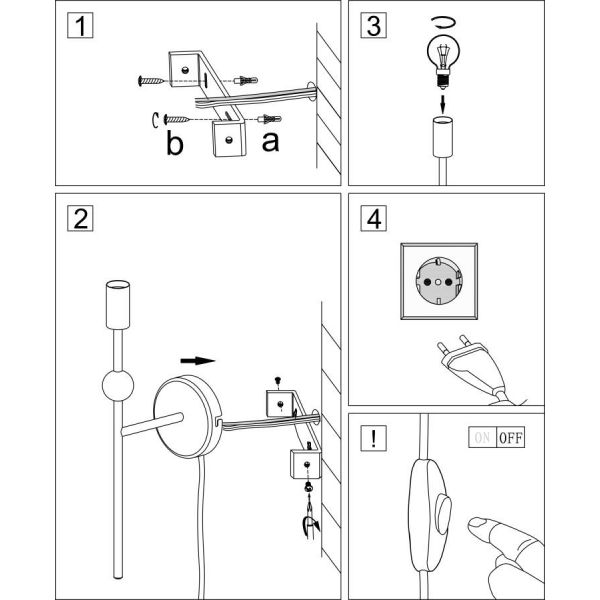 1

b

a

3

2

4

!

ON OFF